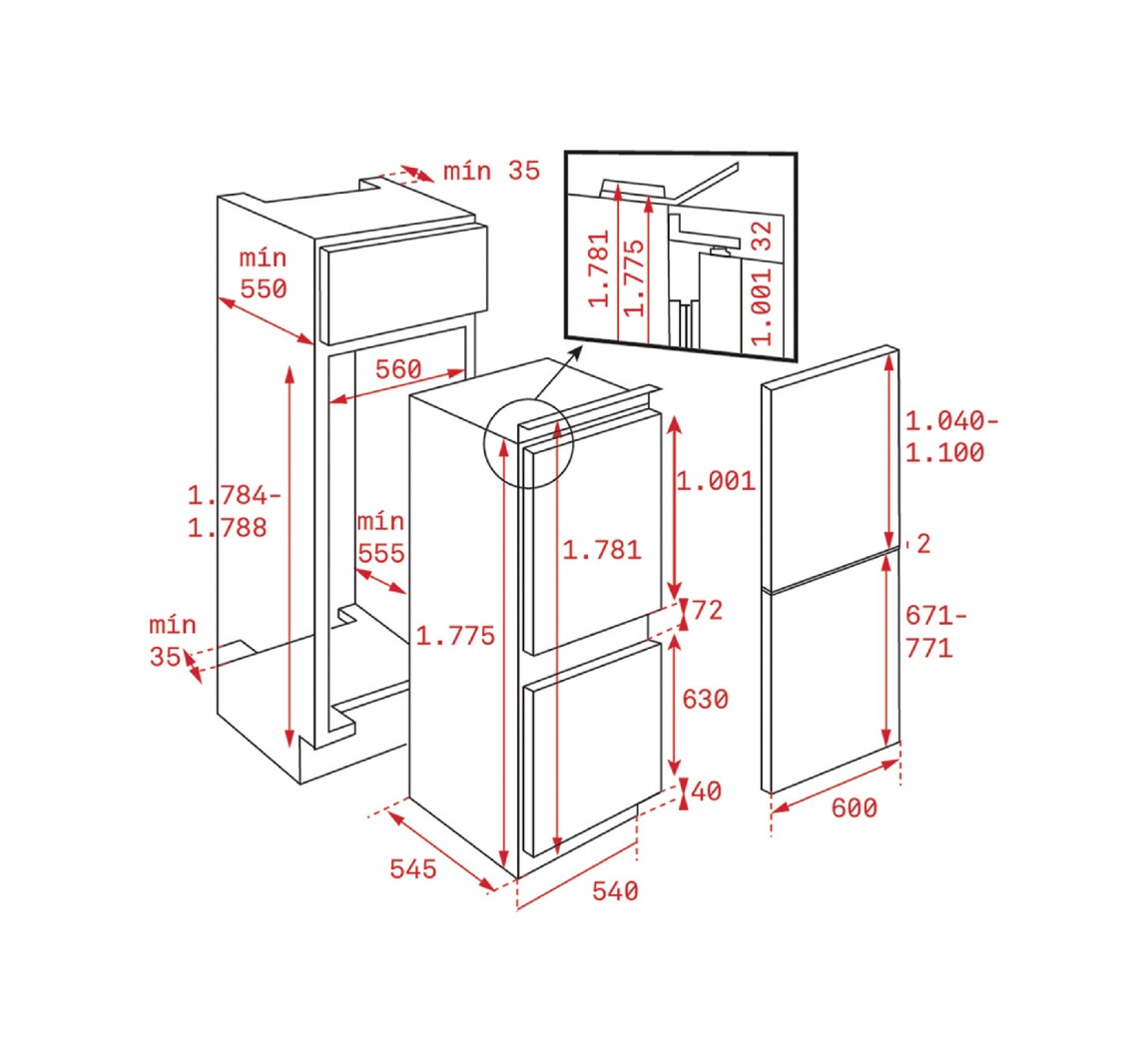 mín 35

mín 550

560

1.784-1.788

mín 555

mín 35

1.781

1.775

32

1.001

1.001

1.781

1.775

72

630

40

545

540

1.040-1.100

2

671-771

600